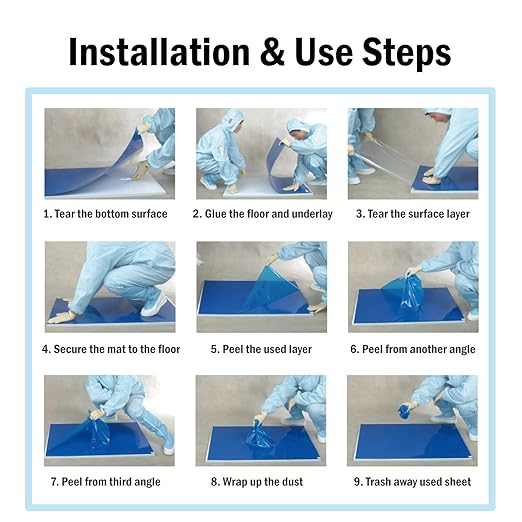 Installation & Use Steps

1. Tear the bottom surface

2. Glue the floor and underlay

3. Tear the surface layer

4. Secure the mat to the floor

5. Peel the used layer

6. Peel from another angle

7. Peel from third angle

8. Wrap up the dust

9. Trash away used sheet