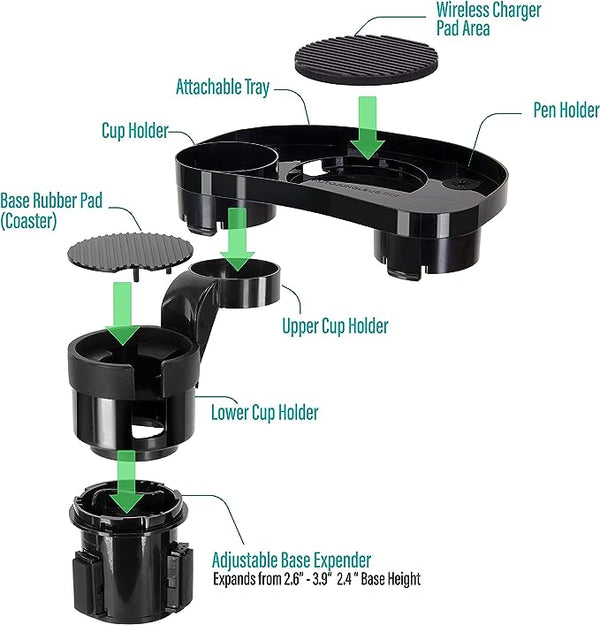 Wireless Charger Pad Area

Attachable Tray

Pen Holder

Cup Holder

Base Rubber Pad (Coaster)

Upper Cup Holder

Lower Cup Holder

Adjustable Base Expender
Expands from 2.6" - 3.9"  2.4 " Base Height