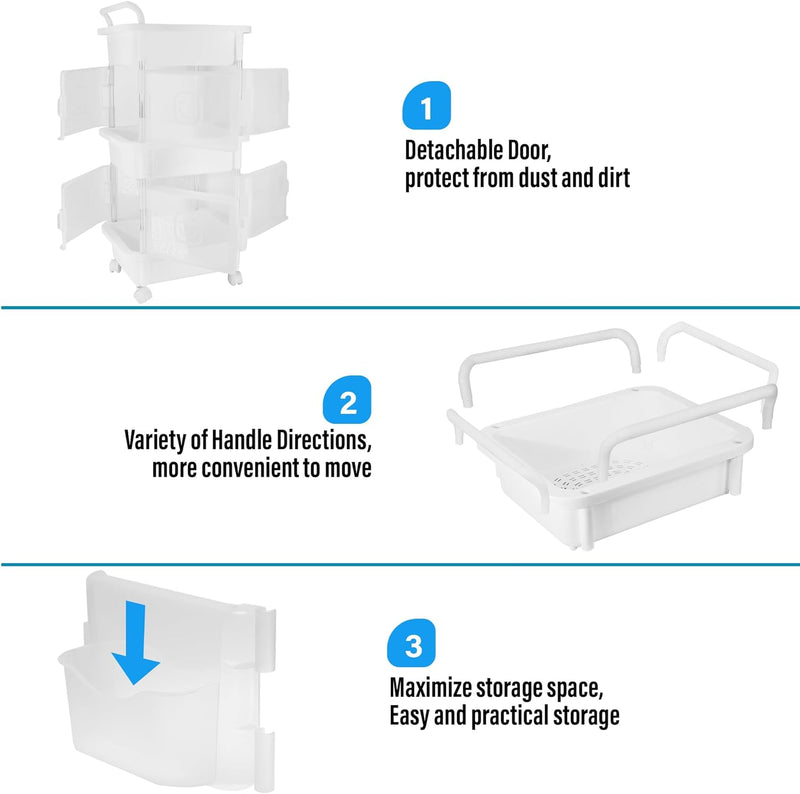 1

Detachable Door,
protect from dust and dirt

2

Variety of Handle Directions,
more convenient to move

3

Maximize storage space,
Easy and practical storage