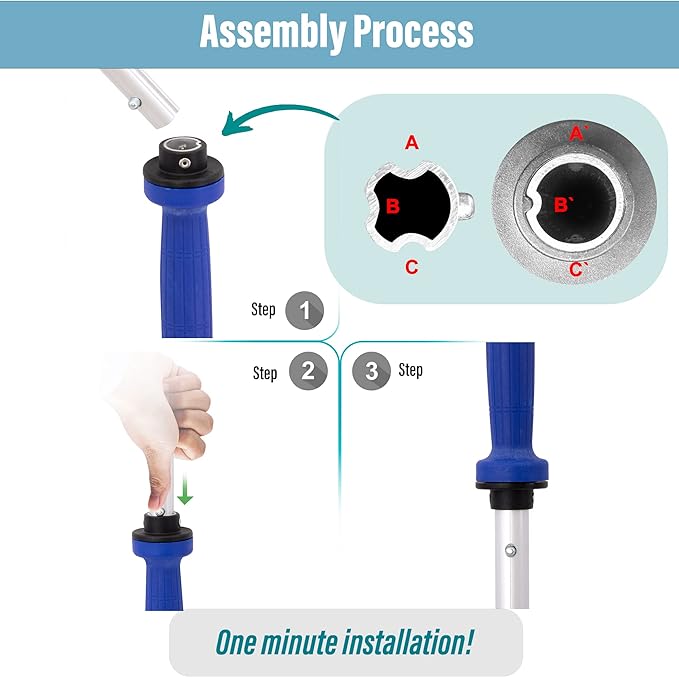 Assembly Process

A

B

C

A`

B`

C`

Step 1

Step 2

3 Step

One minute installation!