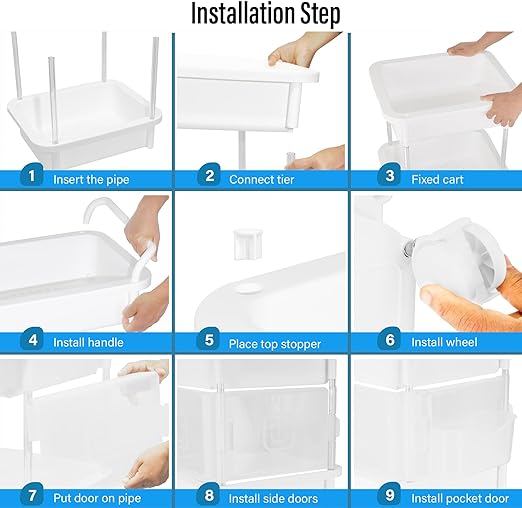 Installation Step

1 Insert the pipe

2 Connect tier

3 Fixed cart

4 Install handle

5 Place top stopper

6 Install wheel

7 Put door on pipe

8 Install side doors

9 Install pocket door