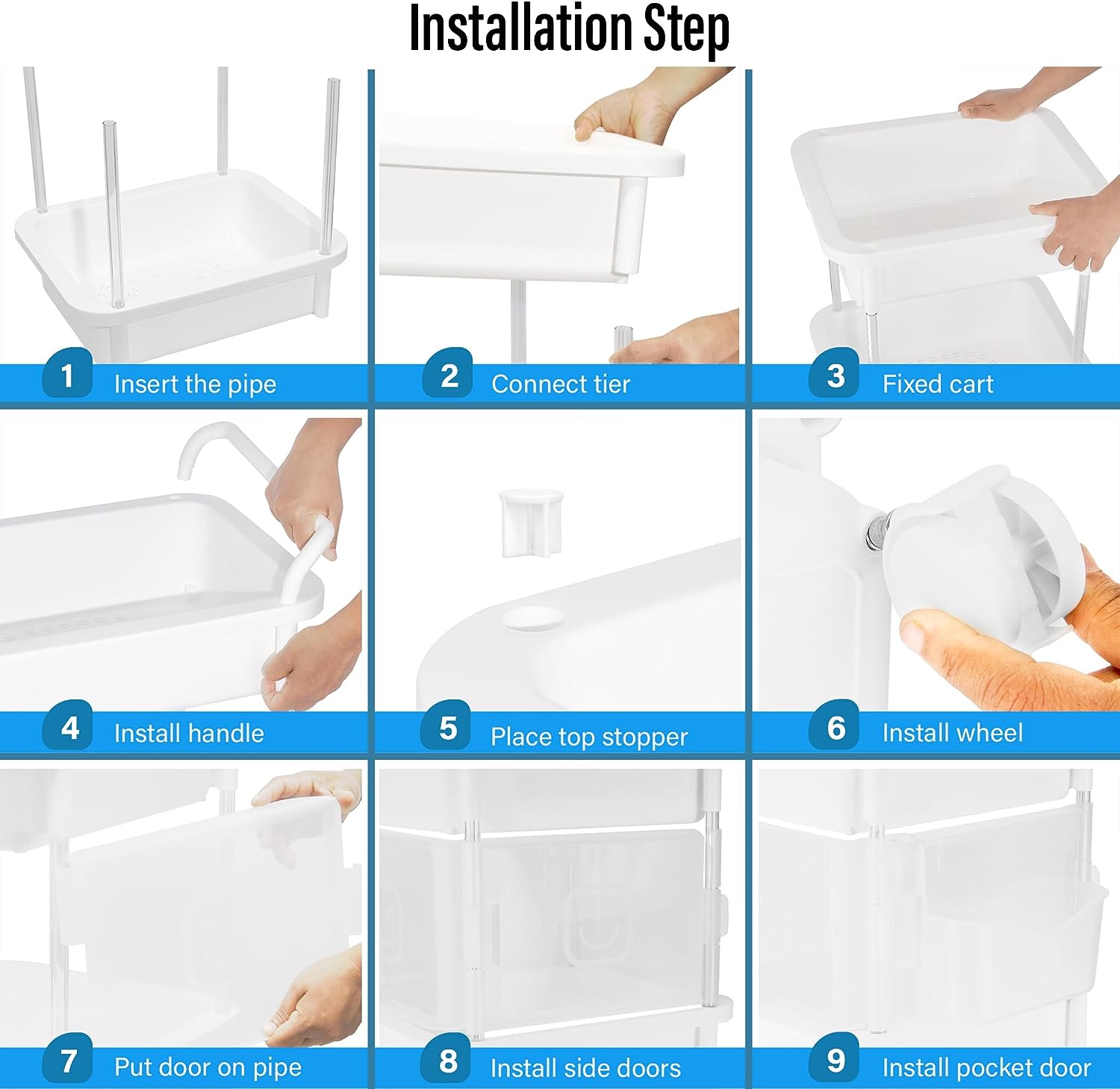 Installation Step

1 Insert the pipe

2 Connect tier

3 Fixed cart

4 Install handle

5 Place top stopper

6 Install wheel

7 Put door on pipe

8 Install side doors

9 Install pocket door