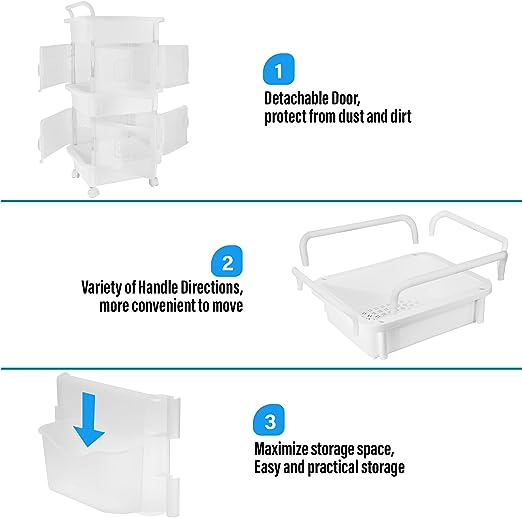 1

Detachable Door,
protect from dust and dirt

2

Variety of Handle Directions,
more convenient to move

3

Maximize storage space,
Easy and practical storage